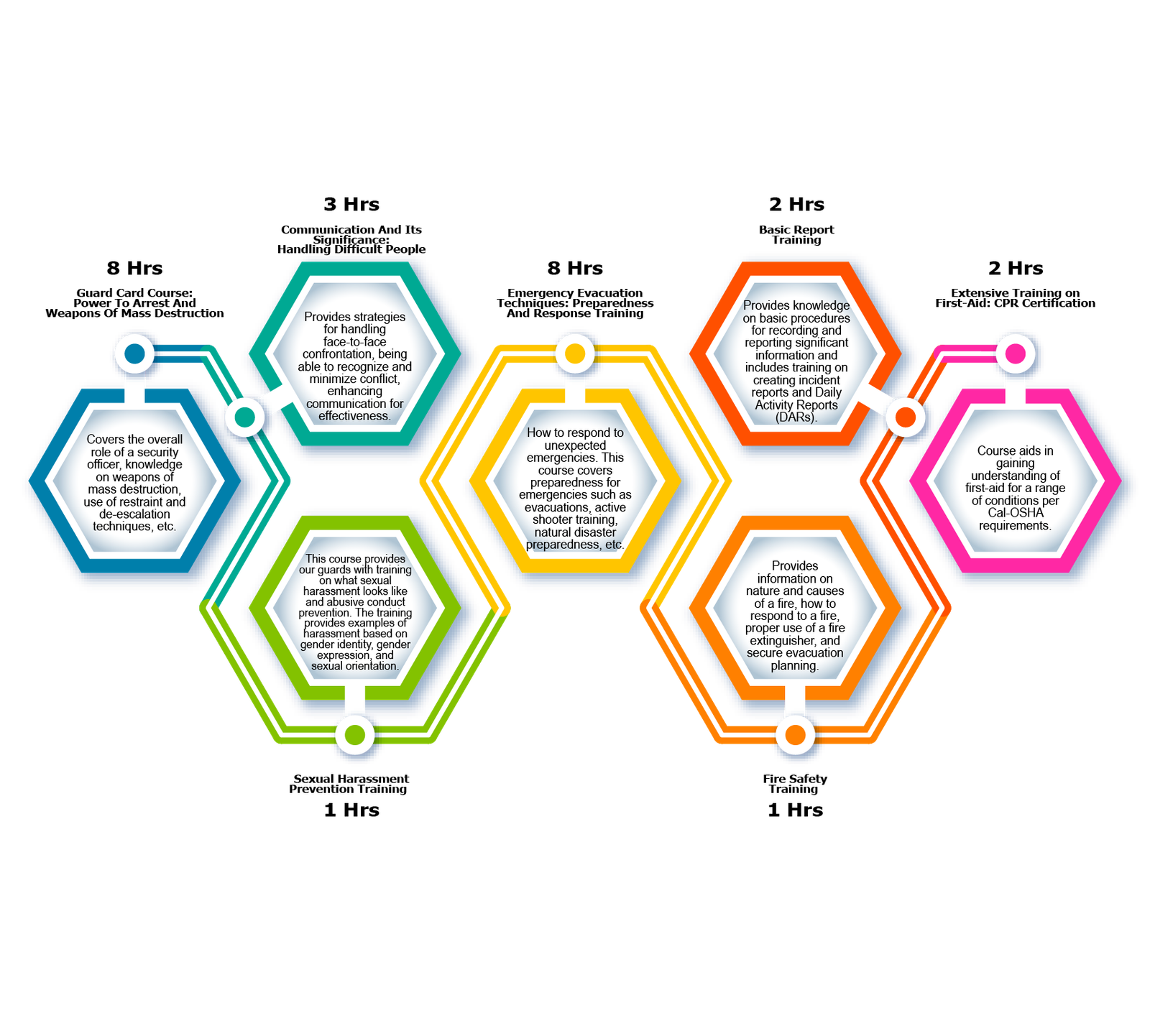 8 Hrs

Guard Card Course: Power To Arrest And Weapons Of Mass Destruction

Covers the overall role of a security officer, knowledge on weapons of mass destruction, use of restraint and de-escalation techniques, etc.

3 Hrs

Communication And Its Significance: Handling Difficult People

Provides strategies for handling face-to-face confrontation, being able to recognize and minimize conflict, enhancing communication for effectiveness.

This course provides our guards with training on what sexual harassment looks like and abusive conduct prevention. The training provides examples of harassment based on gender identity, gender expression, and sexual orientation.

Sexual Harassment Prevention Training

1 Hrs

8 Hrs

Emergency Evacuation Techniques: Preparedness And Response Training

How to respond to unexpected emergencies. This course covers preparedness for emergencies such as evacuations, active shooter training, natural disaster preparedness, etc.

2 Hrs

Basic Report Training

Provides knowledge on basic procedures for recording and reporting significant information and includes training on creating incident reports and Daily Activity Reports (DARs).

Provides information on nature and causes of a fire, how to respond to a fire, proper use of a fire extinguisher, and secure evacuation planning.

Fire Safety Training

1 Hrs

2 Hrs

Extensive Training on First-Aid: CPR Certification

Course aids in gaining understanding of first-aid for a range of conditions per Cal-OSHA requirements.