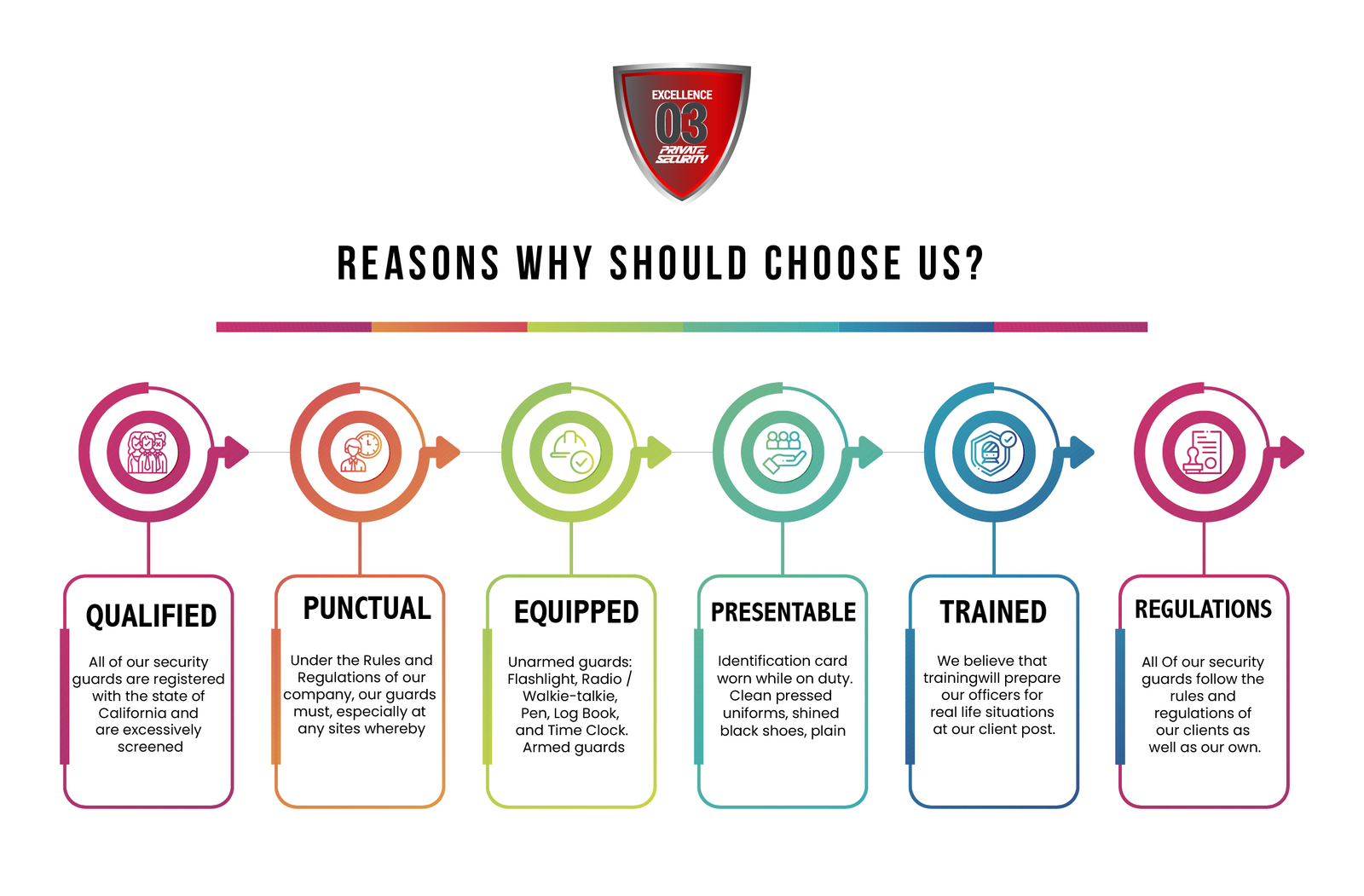 EXCELLENCE
03
PRIVATE SECURITY

REASONS WHY SHOULD CHOOSE US?

QUALIFIED

All of our security guards are registered with the state of California and are excessively screened

PUNCTUAL

Under the Rules and Regulations of our company, our guards must, especially at any sites whereby

EQUIPPED

Unarmed guards: Flashlight, Radio / Walkie-talkie, Pen, Log Book, and Time Clock. Armed guards

PRESENTABLE

Identification card worn while on duty. Clean pressed uniforms, shined black shoes, plain

TRAINED

We believe that trainingwill prepare our officers for real life situations at our client post.

REGULATIONS

All Of our security guards follow the rules and regulations of our clients as well as our own.