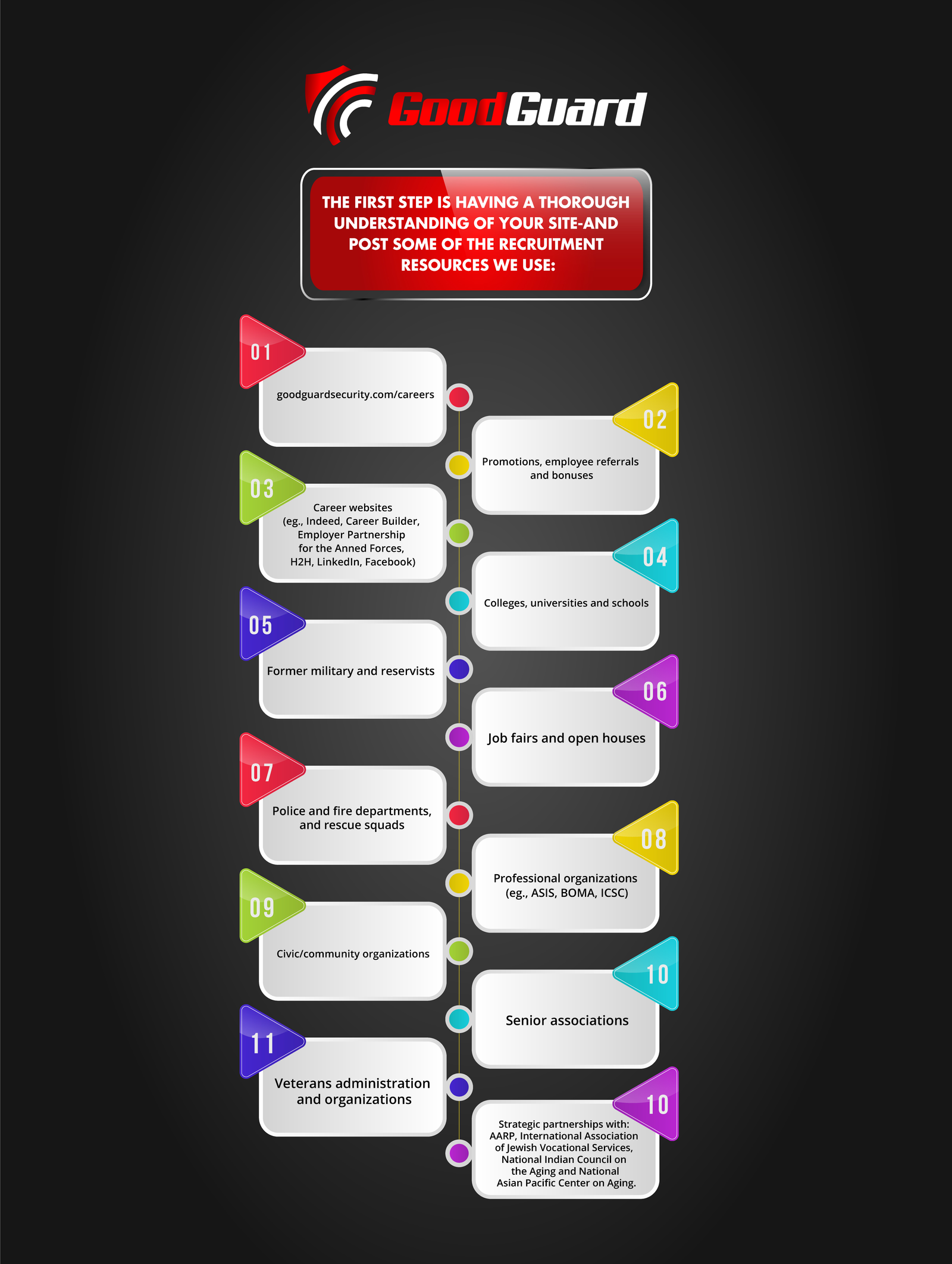 GoodGuard

THE FIRST STEP IS HAVING A THOROUGH UNDERSTANDING OF YOUR SITE-AND POST SOME OF THE RECRUITMENT RESOURCES WE USE:

01
goodguardsecurity.com/careers

02
Promotions, employee referrals and bonuses

03
Career websites (eg., Indeed, Career Builder, Employer Partnership for the Anned Forces, H2H, LinkedIn, Facebook)

04
Colleges, universities and schools

05
Former military and reservists

06
Job fairs and open houses

07
Police and fire departments, and rescue squads

08
Professional organizations (eg., ASIS, BOMA, ICSC)

09
Civic/community organizations

10
Senior associations

11
Veterans administration and organizations

10
Strategic partnerships with: AARP, International Association of Jewish Vocational Services, National Indian Council on the Aging and National Asian Pacific Center on Aging.